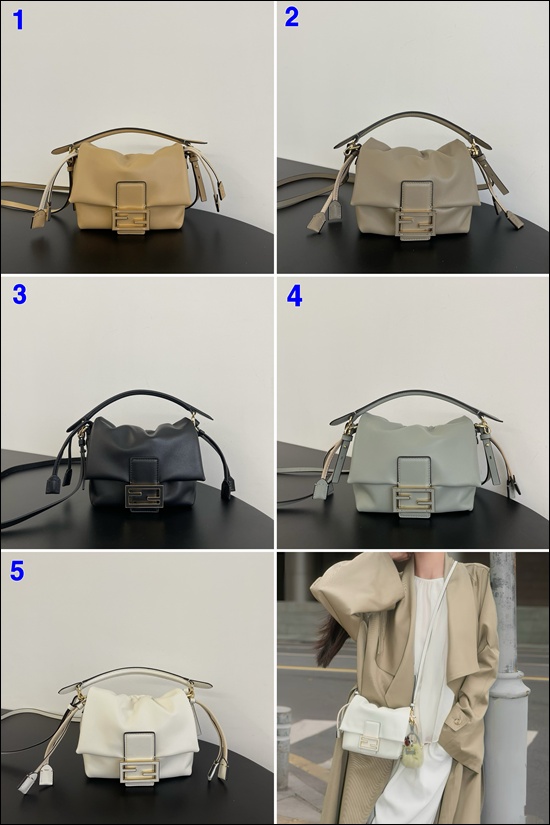 1

2

3

4

5